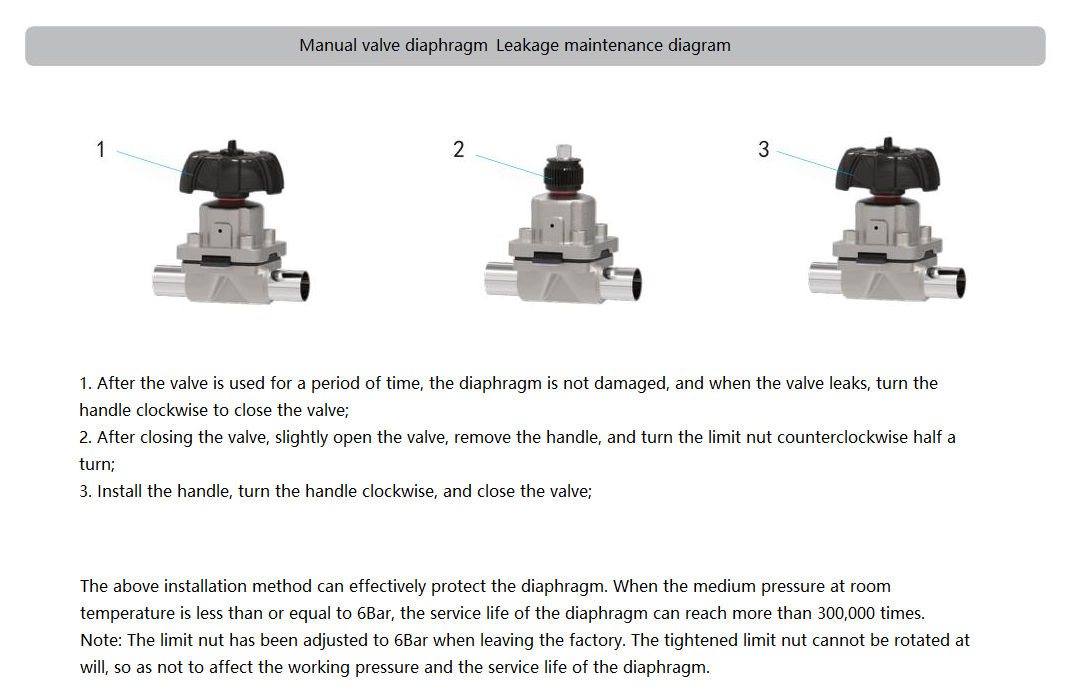 Manual valve diaphragm  Leakage maintenance diagram

1

2

3

1. After the valve is used for a period of time, the diaphragm is not damaged, and when the valve leaks, turn the handle clockwise to close the valve;
2. After closing the valve, slightly open the valve, remove the handle, and turn the limit nut counterclockwise half a turn;
3. Install the handle, turn the handle clockwise, and close the valve;

The above installation method can effectively protect the diaphragm. When the medium pressure at room temperature is less than or equal to 6Bar, the service life of the diaphragm can reach more than 300,000 times.
Note: The limit nut has been adjusted to 6Bar when leaving the factory. The tightened limit nut cannot be rotated at will, so as not to affect the working pressure and the service life of the diaphragm.