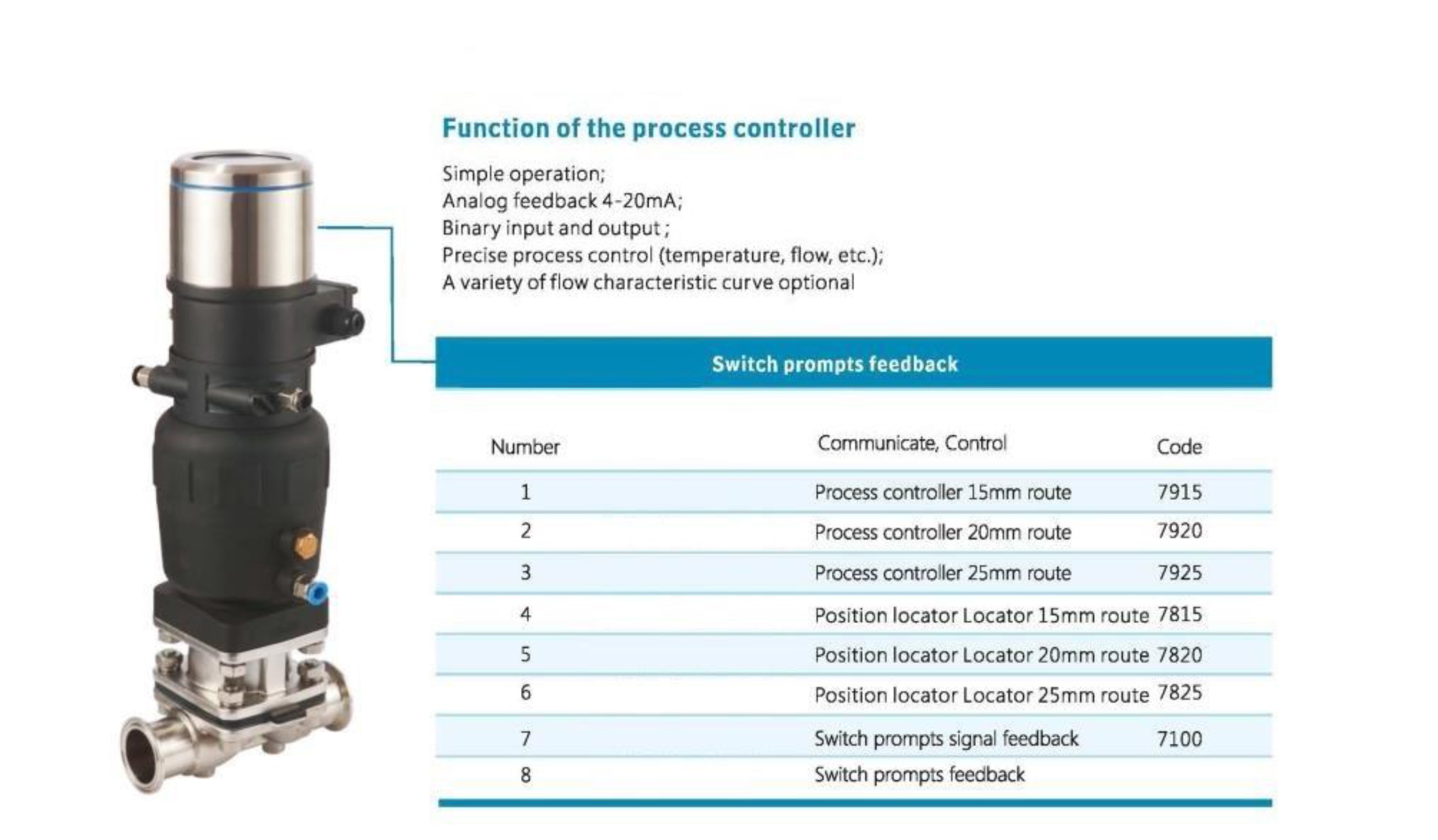 Function of the process controller

Simple operation;
Analog feedback 4-20mA;
Binary input and output ;
Precise process control (temperature, flow, etc.);
A variety of flow characteristic curve optional

Switch prompts feedback

| Number | Communicate, Control | Code |
|---|---|---|
| 1 | Process controller 15mm route | 7915 |
| 2 | Process controller 20mm route | 7920 |
| 3 | Process controller 25mm route | 7925 |
| 4 | Position locator Locator 15mm route | 7815 |
| 5 | Position locator Locator 20mm route | 7820 |
| 6 | Position locator Locator 25mm route | 7825 |
| 7 | Switch prompts signal feedback | 7100 |
| 8 | Switch prompts feedback | |